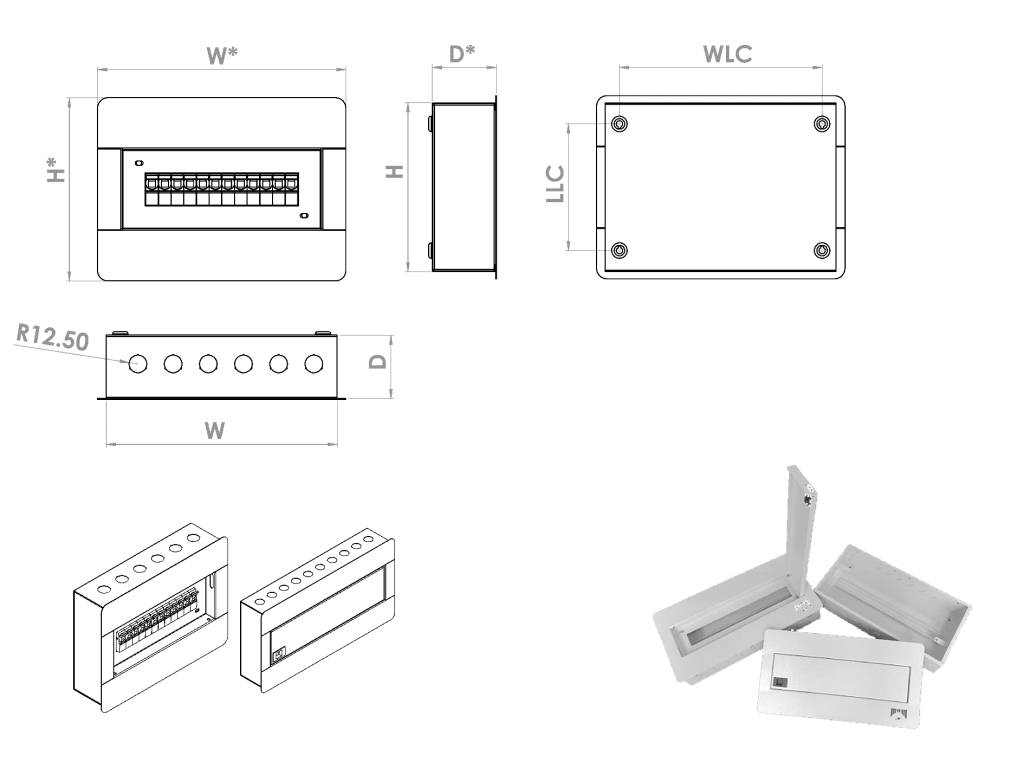 W*
D*
WLC
H*
H
LLC
R12.50
D
W